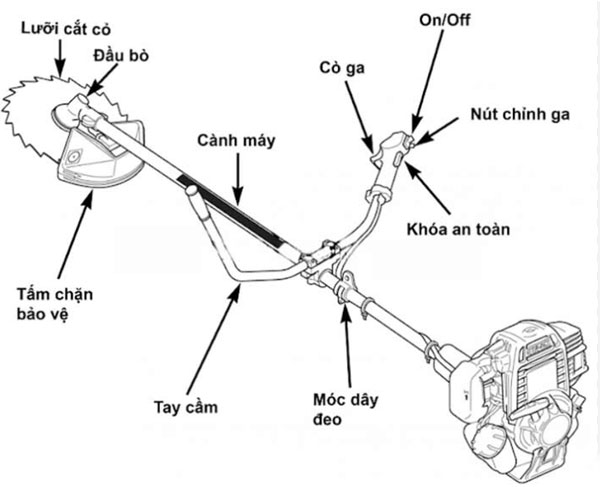 Lưỡi cắt cỏ
Đầu bò
On/Off
Cò ga
Nút chỉnh ga
Cành máy
Khóa an toàn
Tấm chặn bảo vệ
Tay cầm
Móc dây đeo